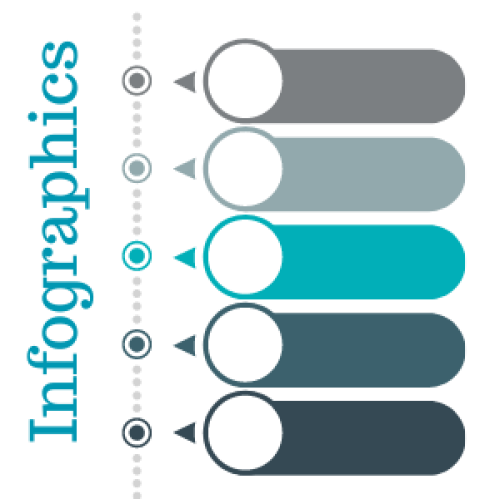 Infographics